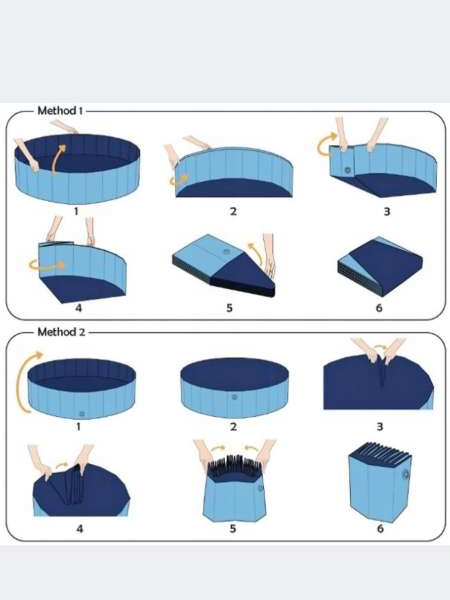 Method 1

1

2

3

4

5

6

Method 2

1

2

3

4

5

6